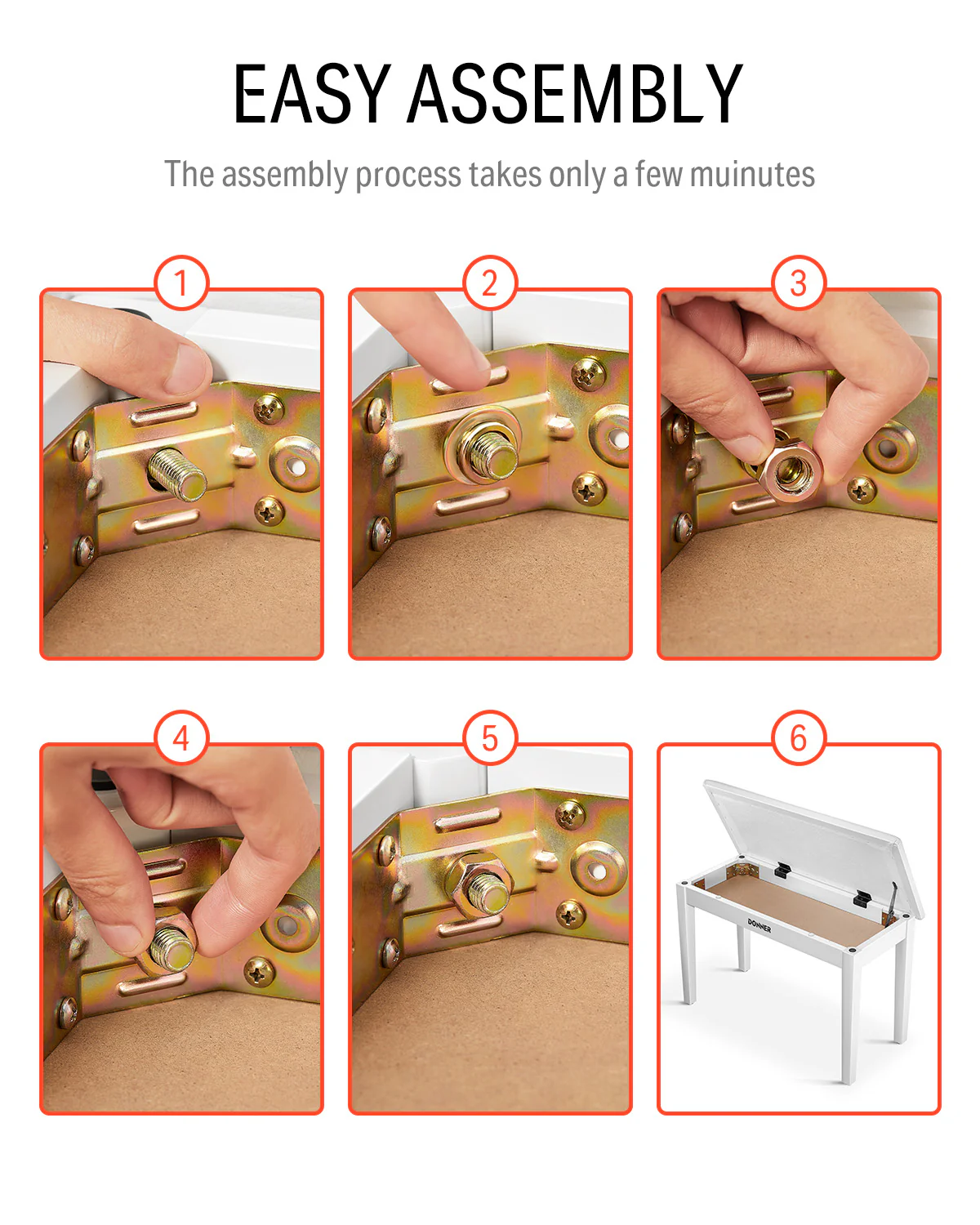 EASY ASSEMBLY

The assembly process takes only a few muinutes

1

2

3

4

5

6

DONNER